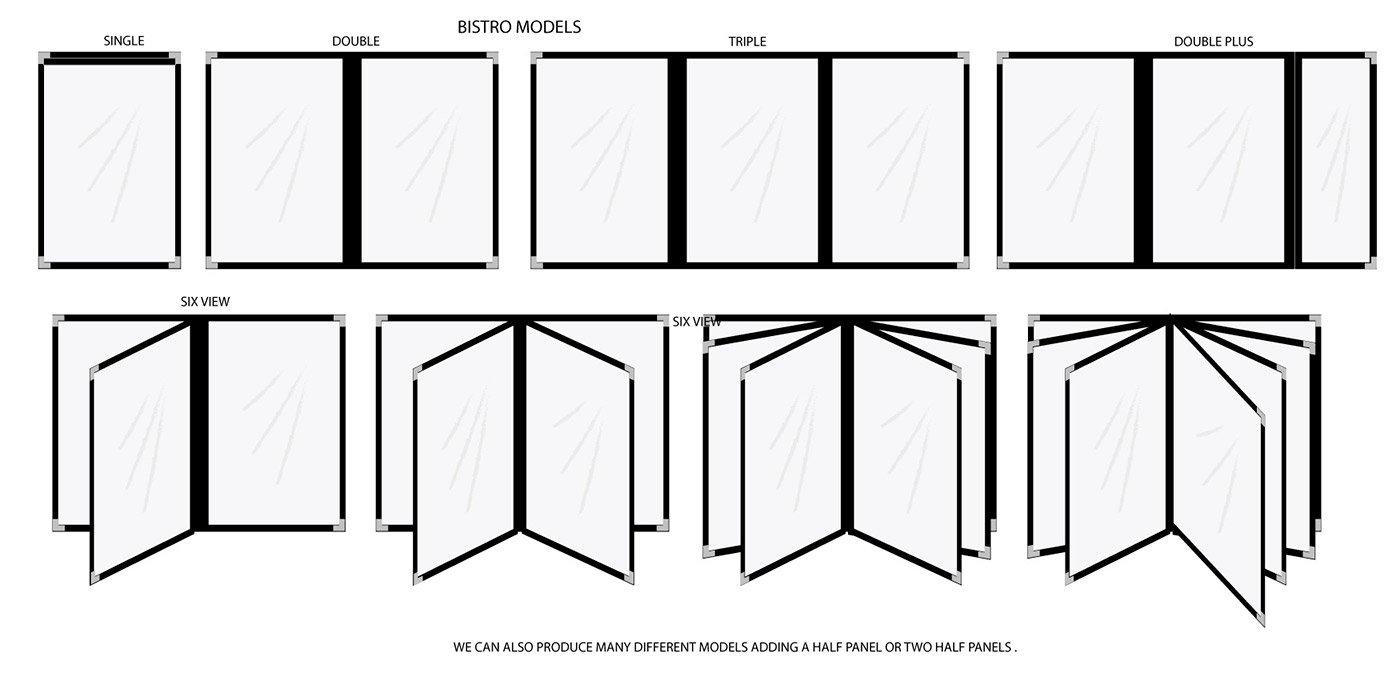 BISTRO MODELS

SINGLE

DOUBLE

TRIPLE

DOUBLE PLUS

SIX VIEW

SIX VIEW

WE CAN ALSO PRODUCE MANY DIFFERENT MODELS ADDING A HALF PANEL OR TWO HALF PANELS .